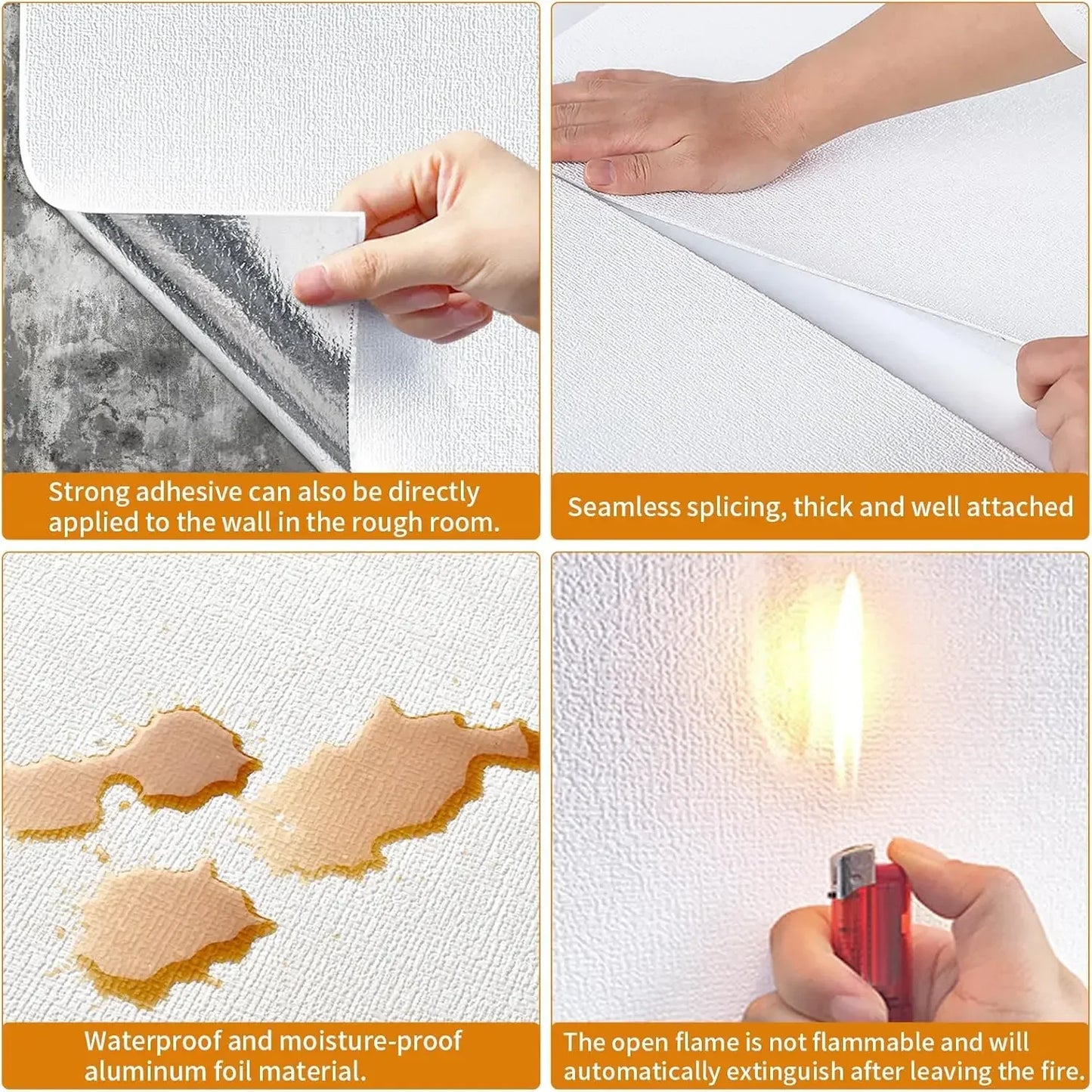 Strong adhesive can also be directly applied to the wall in the rough room.

Seamless splicing, thick and well attached

Waterproof and moisture-proof aluminum foil material.

The open flame is not flammable and will automatically extinguish after leaving the fire.