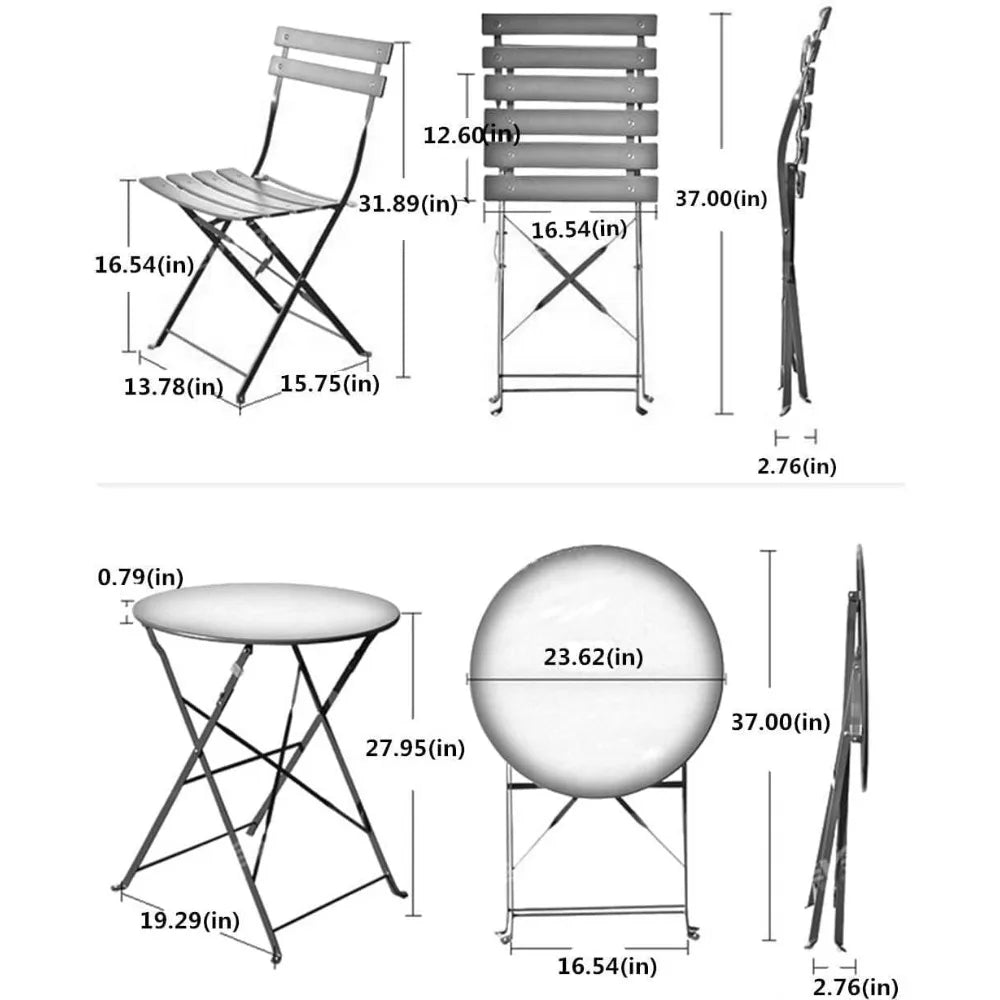 16.54(in)
13.78(in)
15.75(in)
31.89(in)
12.60(in)
16.54(in)
37.00(in)
2.76(in)
0.79(in)
27.95(in)
19.29(in)
23.62(in)
16.54(in)
37.00(in)
2.76(in)