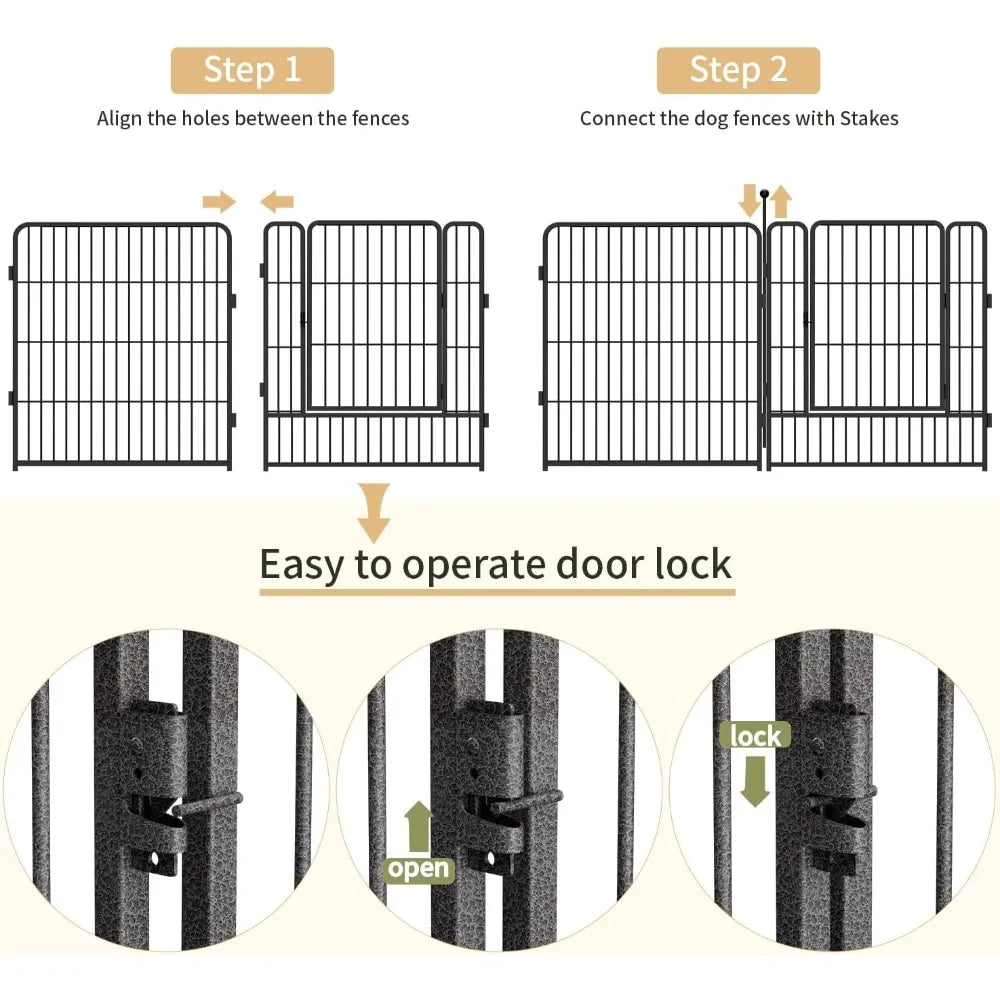 Step 1
Align the holes between the fences

Step 2
Connect the dog fences with Stakes

Easy to operate door lock

open

lock